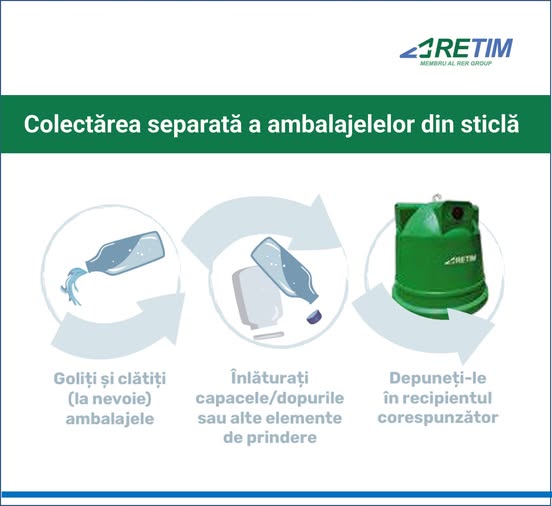 RETIM
MEMBRU AL RER GROUP

Colectărea separată a ambalajelelor din sticlă

RETIM

Goliți și clătiți (la nevoie) ambalajele

Înlăturați capacele/dopurile sau alte elemente de prindere

Depuneți-le în recipientul corespunzător